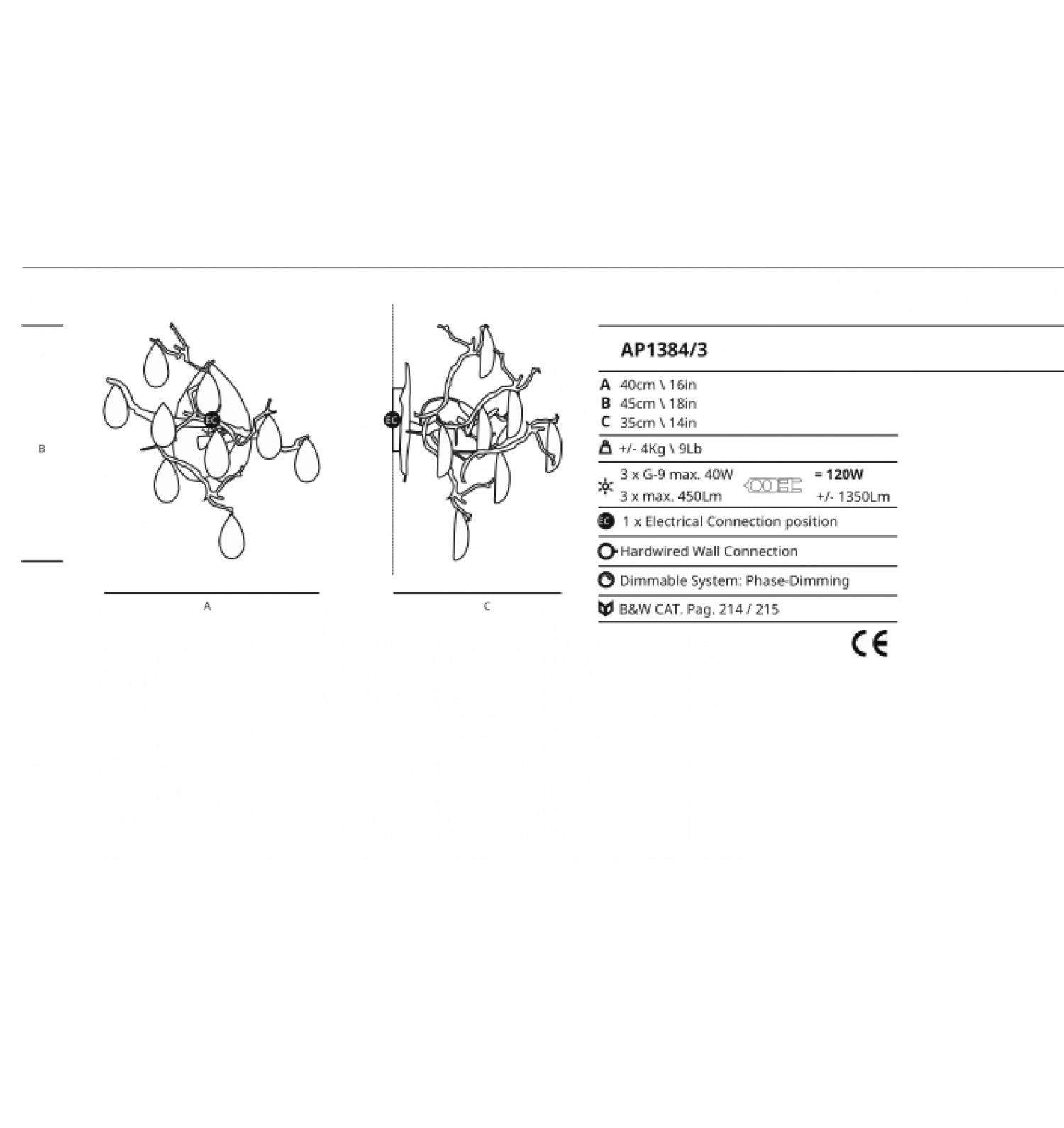 B

EC

A

EC

C

AP1384/3

A 40cm \ 16in
B 45cm \ 18in
C 35cm \ 14in

+/- 4Kg \ 9Lb

3 x G-9 max. 40W = 120W
3 x max. 450Lm +/- 1350Lm

EC 1 x Electrical Connection position

Hardwired Wall Connection

Dimmable System: Phase-Dimming

B&W CAT. Pag. 214 / 215

CE